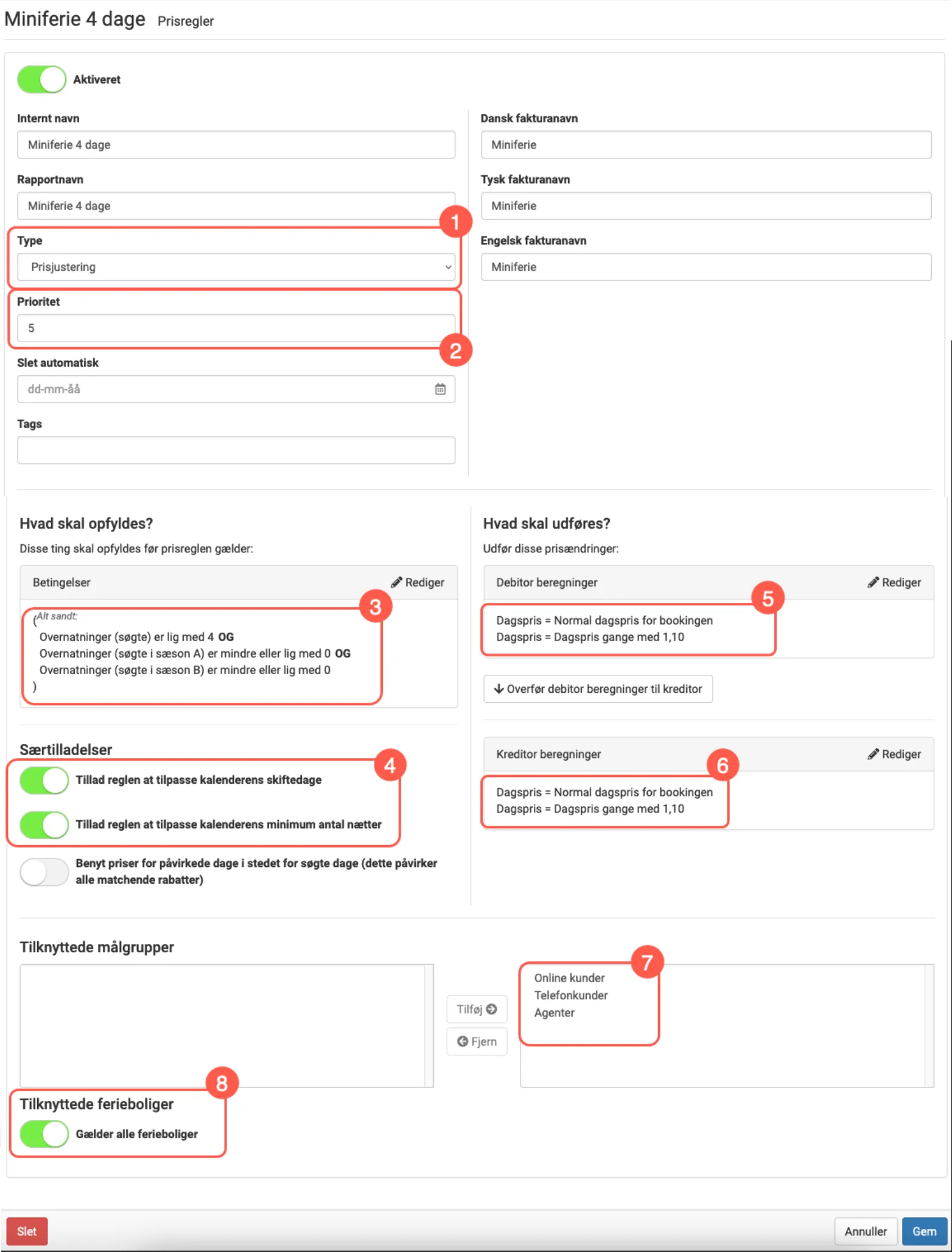 Miniferie 4 dage Prisregler

Aktiveret

Internt navn
Miniferie 4 dage

Rapportnavn
Miniferie 4 dage

1
Type
Prisjustering

Prioritet
5
2

Slet automatisk
dd-mm-åå

Tags

Dansk fakturanavn
Miniferie

Tysk fakturanavn
Miniferie

Engelsk fakturanavn
Miniferie

Hvad skal opfyldes?
Disse ting skal opfyldes før prisreglen gælder:

Betingelser
Rediger

3
(Alt sandt:
Overnatninger (søgte) er lig med 4 OG
Overnatninger (søgte i sæson A) er mindre eller lig med 0 OG
Overnatninger (søgte i sæson B) er mindre eller lig med 0
)

Særtilladelser
4
Tillad reglen at tilpasse kalenderens skiftedage
Tillad reglen at tilpasse kalenderens minimum antal nætter
Benyt priser for påvirkede dage i stedet for søgte dage (dette påvirker alle matchende rabatter)

Hvad skal udføres?
Udfør disse prisændringer:

Debitor beregninger
Rediger
5
Dagspris = Normal dagspris for bookingen
Dagspris = Dagspris gange med 1,10

Overfør debitor beregninger til kreditor

Kreditor beregninger
Rediger
6
Dagspris = Normal dagspris for bookingen
Dagspris = Dagspris gange med 1,10

Tilknyttede målgrupper
Tilføj
Fjern
7
Online kunder
Telefonkunder
Agenter

8
Tilknyttede ferieboliger
Gælder alle ferieboliger

Slet
Annuller
Gem