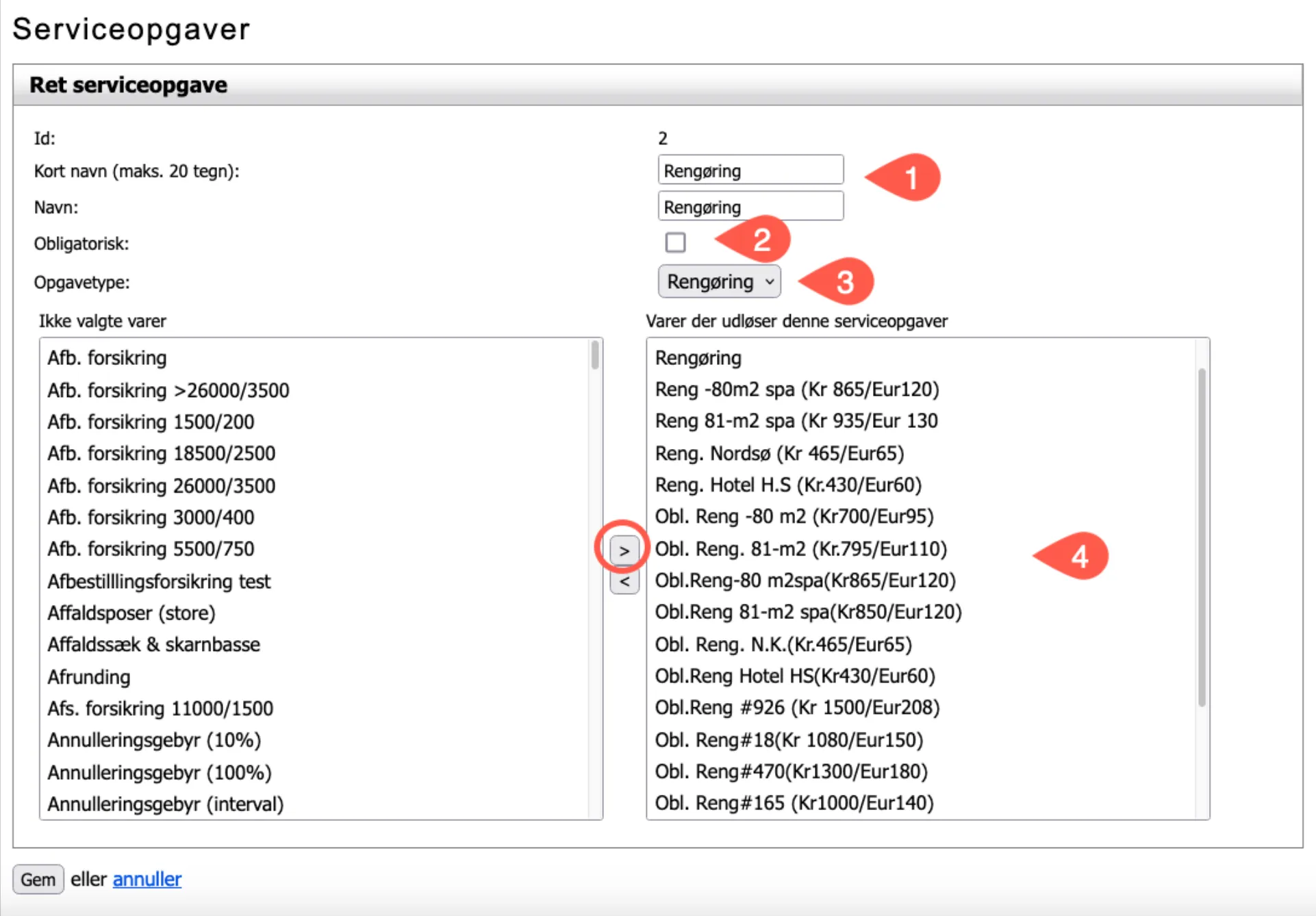 Serviceopgaver

Ret serviceopgave

Id: 2

Kort navn (maks. 20 tegn): Rengøring

1

Navn: Rengøring

Obligatorisk:

2

Opgavetype: Rengøring

3

Ikke valgte varer

Afb. forsikring
Afb. forsikring >26000/3500
Afb. forsikring 1500/200
Afb. forsikring 18500/2500
Afb. forsikring 26000/3500
Afb. forsikring 3000/400
Afb. forsikring 5500/750
Afbestilllingsforsikring test
Affaldsposer (store)
Affaldssæk & skarnbasse
Afrunding
Afs. forsikring 11000/1500
Annulleringsgebyr (10%)
Annulleringsgebyr (100%)
Annulleringsgebyr (interval)

>
<

Varer der udløser denne serviceopgaver

Rengøring
Reng -80m2 spa (Kr 865/Eur120)
Reng 81-m2 spa (Kr 935/Eur 130
Reng. Nordsø (Kr 465/Eur65)
Reng. Hotel H.S (Kr.430/Eur60)
Obl. Reng -80 m2 (Kr700/Eur95)
Obl. Reng. 81-m2 (Kr.795/Eur110)
Obl.Reng-80 m2spa(Kr865/Eur120)
Obl.Reng 81-m2 spa(Kr850/Eur120)
Obl. Reng. N.K.(Kr.465/Eur65)
Obl.Reng Hotel HS(Kr430/Eur60)
Obl.Reng #926 (Kr 1500/Eur208)
Obl. Reng#18(Kr 1080/Eur150)
Obl. Reng#470(Kr1300/Eur180)
Obl. Reng#165 (Kr1000/Eur140)

4

Gem eller annuller